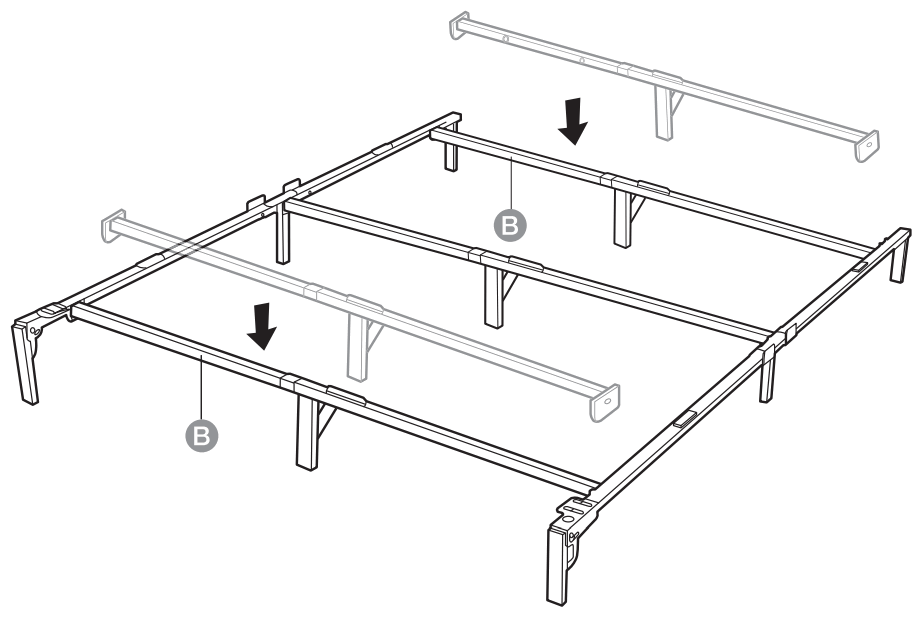 B

B