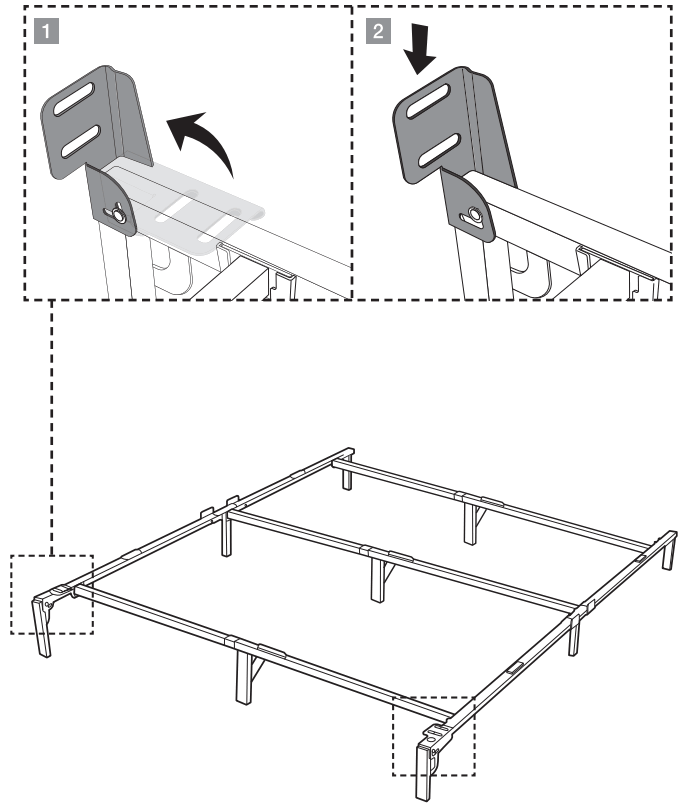 1

2