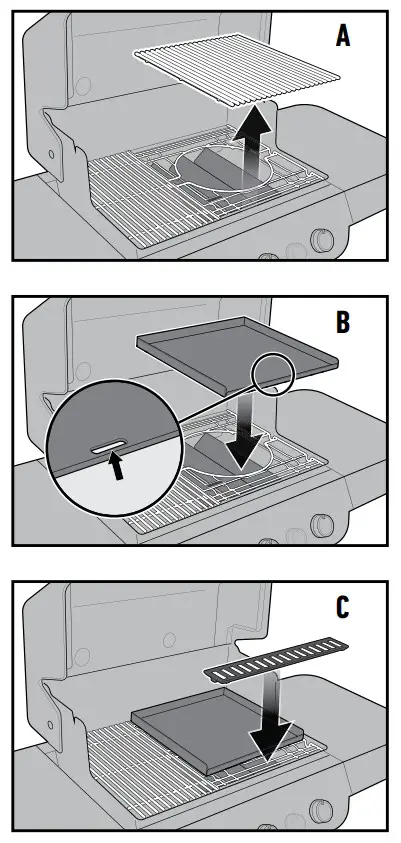 A

B

C