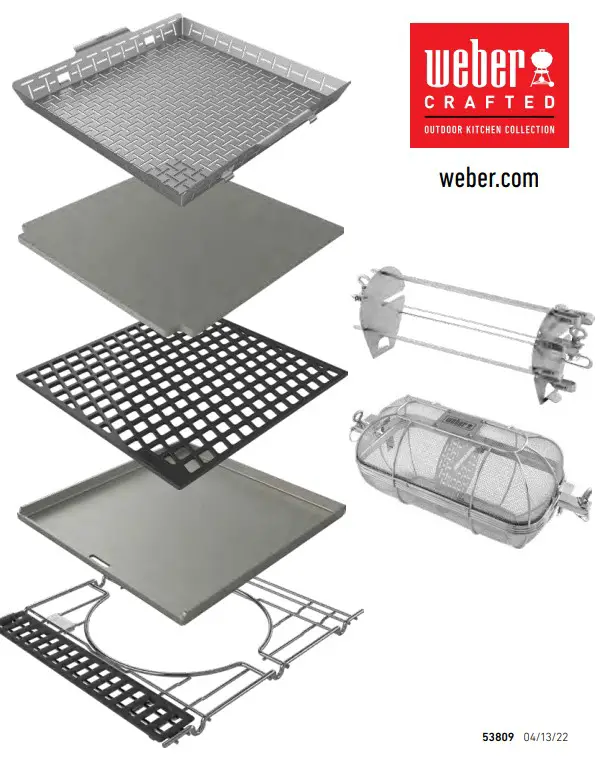 weber
CRAFTED
OUTDOOR KITCHEN COLLECTION

weber.com

weber

53809 04/13/22