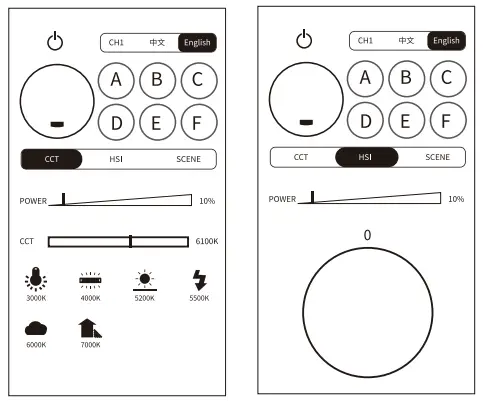 CH1 中文 English

A B C
D E F

CCT HSI SCENE

POWER 10%

CCT 6100K

3000K 4000K 5200K 5500K

6000K 7000K

CH1 中文 English

A B C
D E F

CCT HSI SCENE

POWER 10%

0