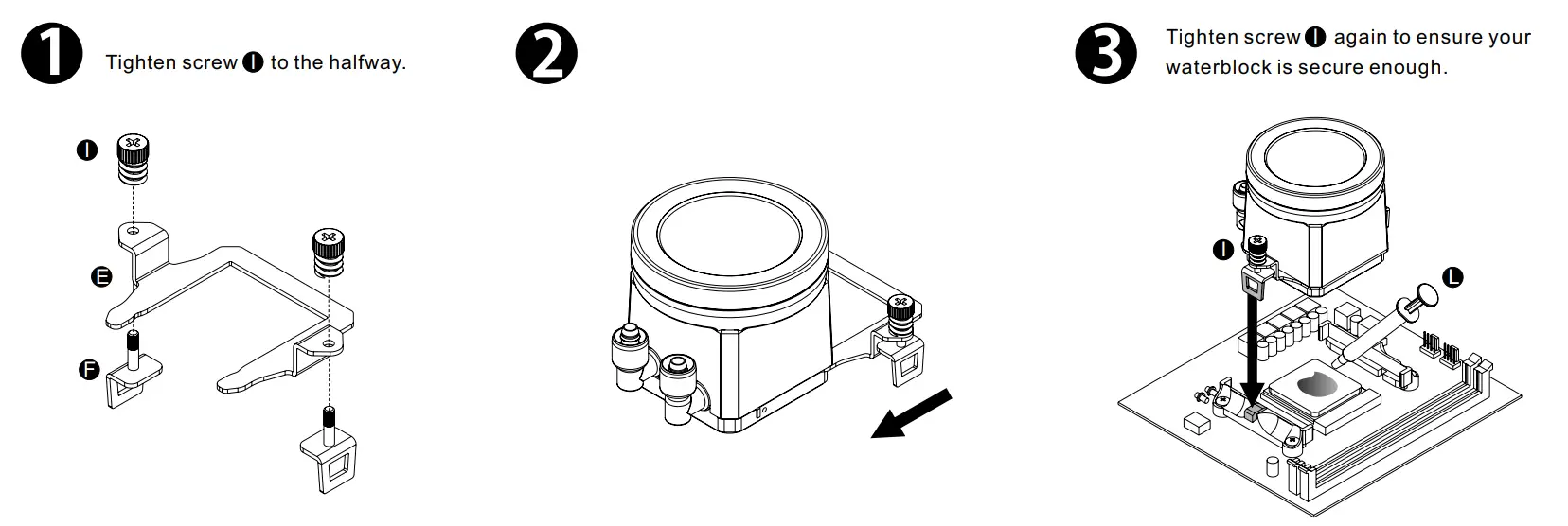 1 Tighten screw I to the halfway.

I

E

F

2

3 Tighten screw I again to ensure your waterblock is secure enough.

I

L