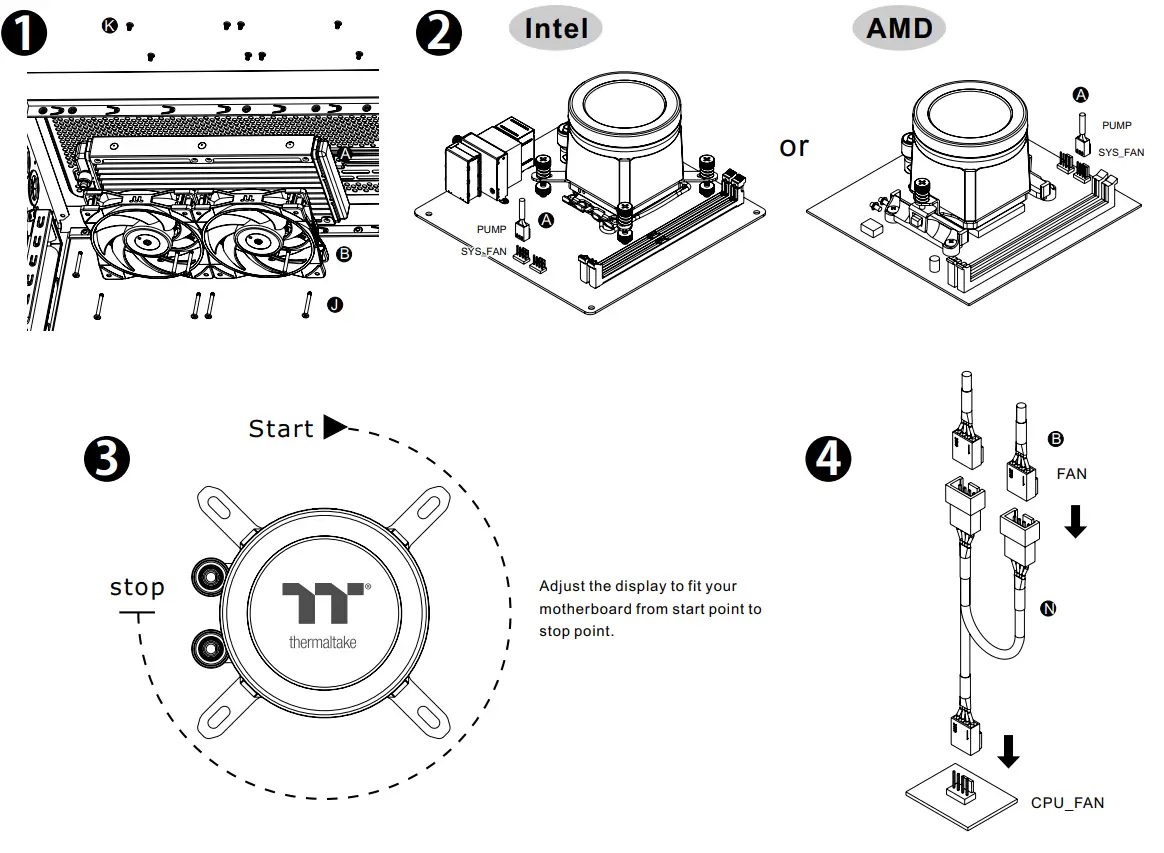 1 K

A

B

J

2 Intel

PUMP

A

SYS_FAN

or

AMD

A

PUMP

SYS_FAN

3 Start

stop

thermaltake

Adjust the display to fit your motherboard from start point to stop point.

4 B

FAN

N

CPU_FAN