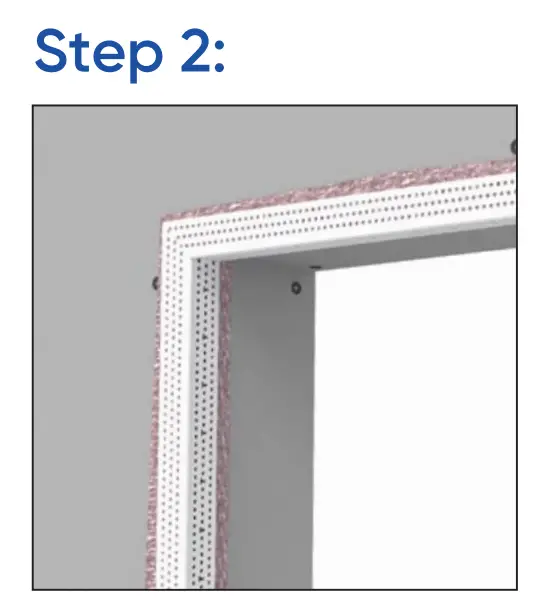 Step 2: