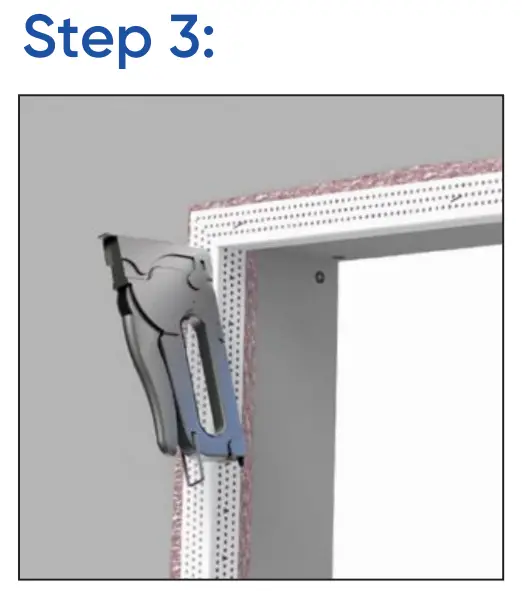 Step 3: