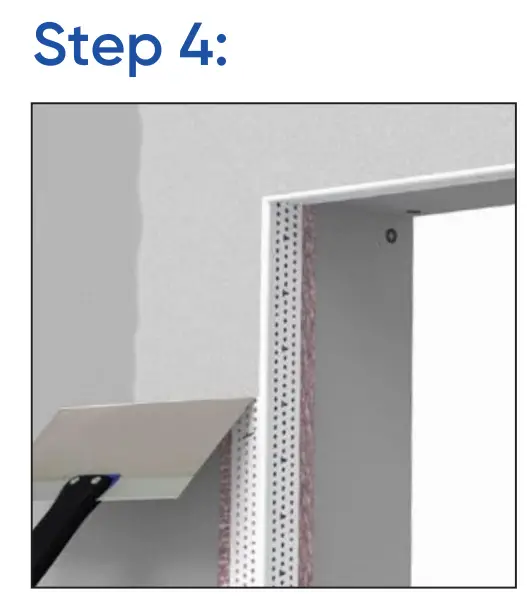 Step 4: