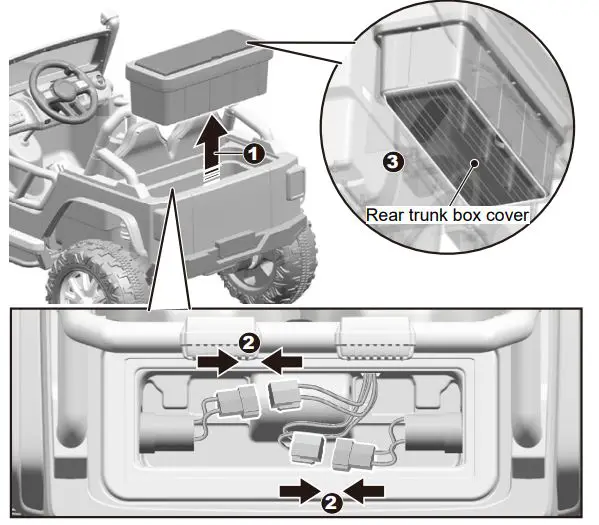 1

3

Rear trunk box cover

2

2