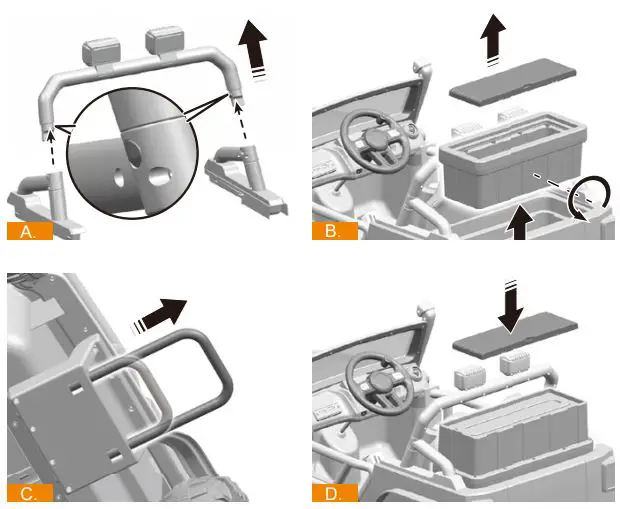 A.

B.

C.

D.