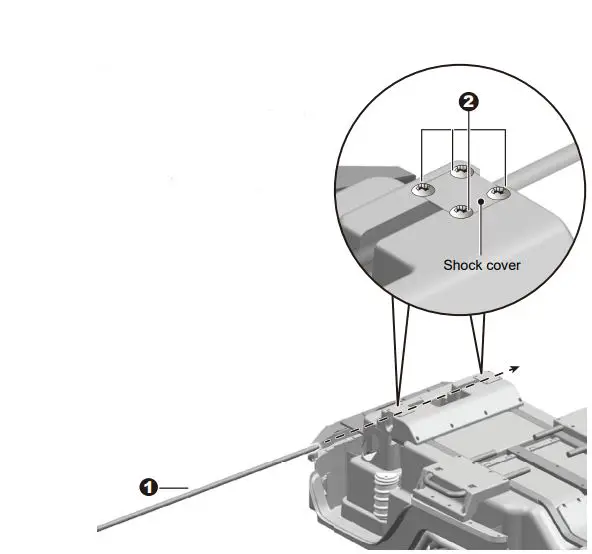 2

Shock cover

1