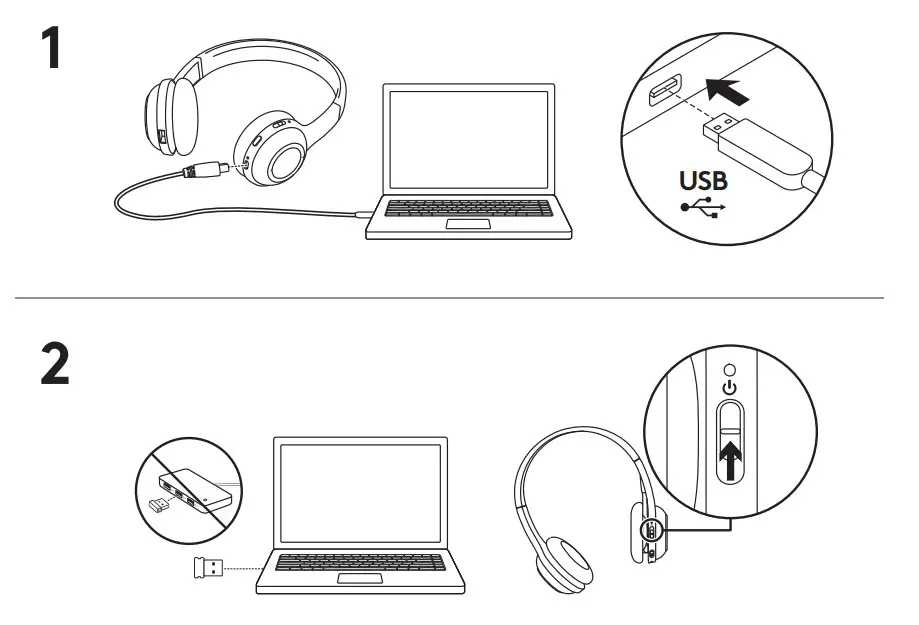 1

USB

2