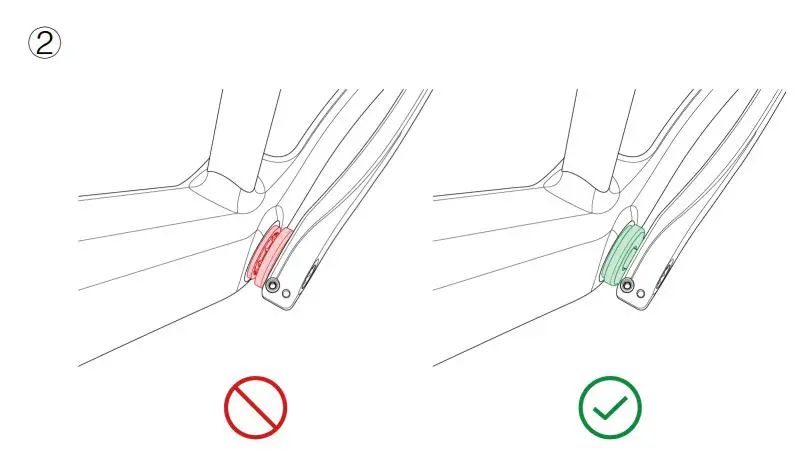 ②