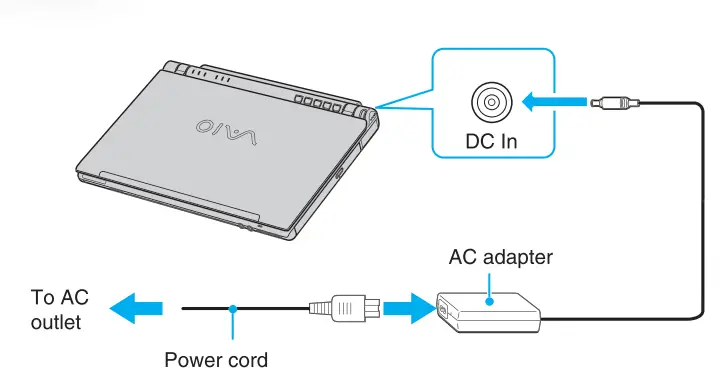 VAIO

DC In

AC adapter

To AC outlet

Power cord