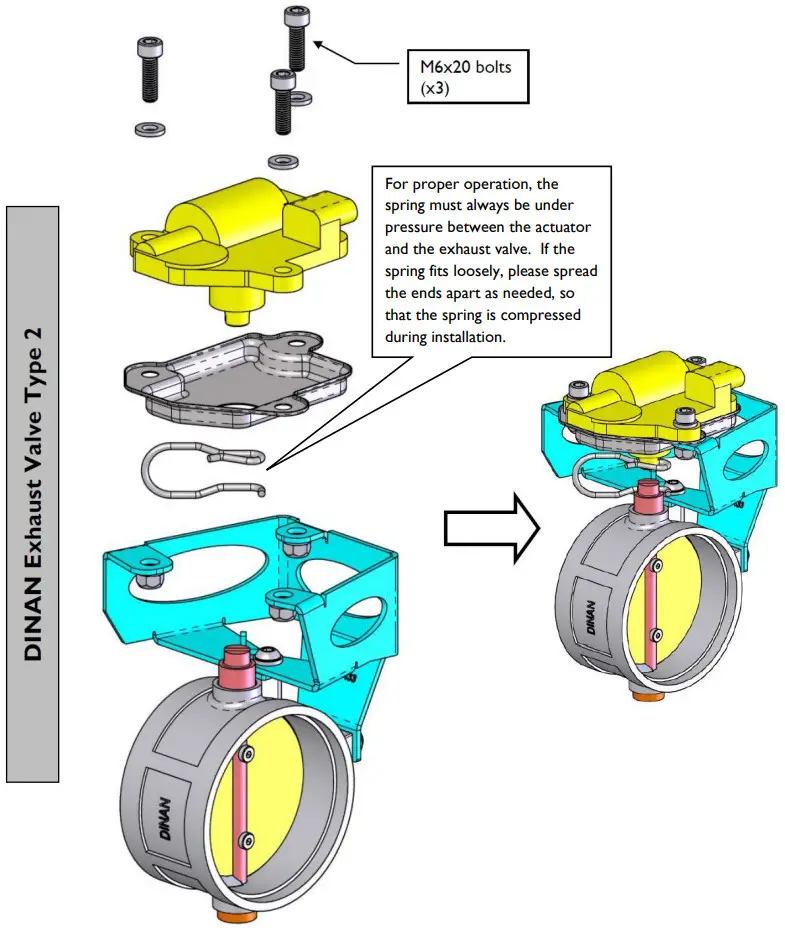 DINAN Exhaust Valve Type 2

M6x20 bolts (x3)

For proper operation, the spring must always be under pressure between the actuator and the exhaust valve. If the spring fits loosely, please spread the ends apart as needed, so that the spring is compressed during installation.

DINAN

DINAN