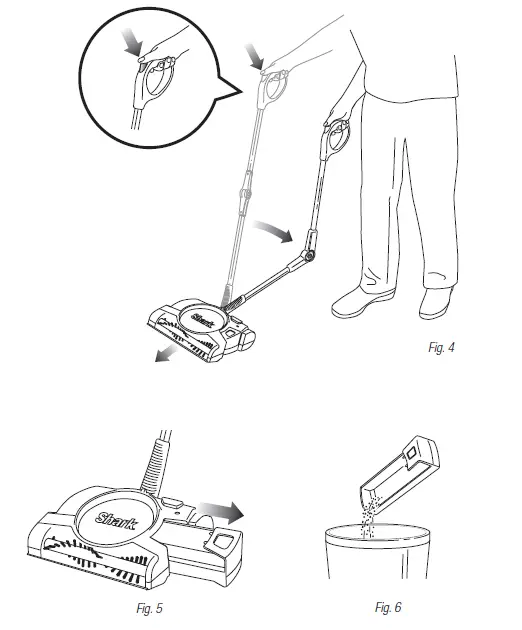 Shark

Fig. 4

Shark

Fig. 5

Fig. 6