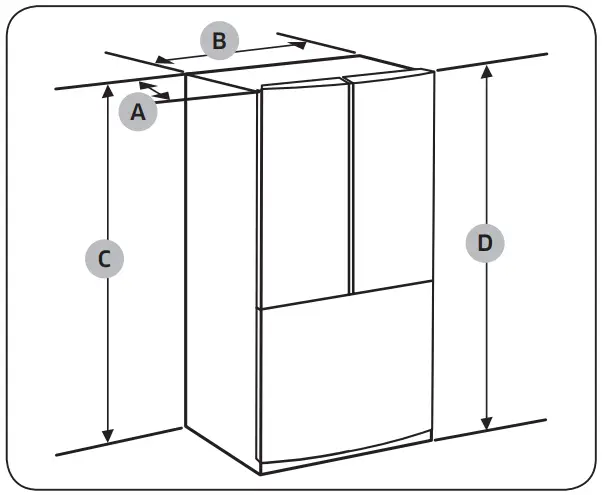 B
A
C
D