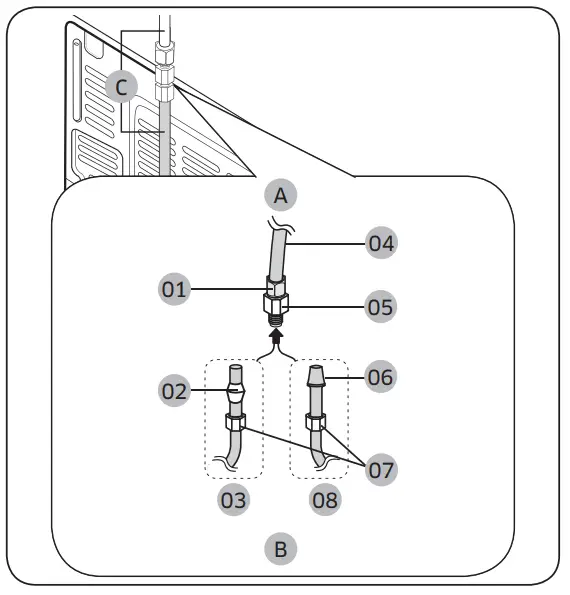 C
A
04
01
05
02
06
07
03
08
B