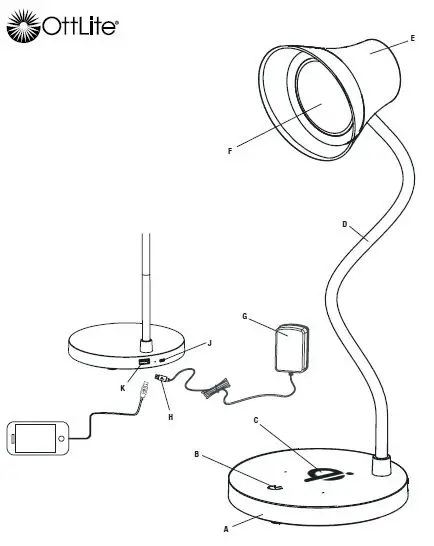 OttLite®

E

F

D

G

J

K

H

C

B

A