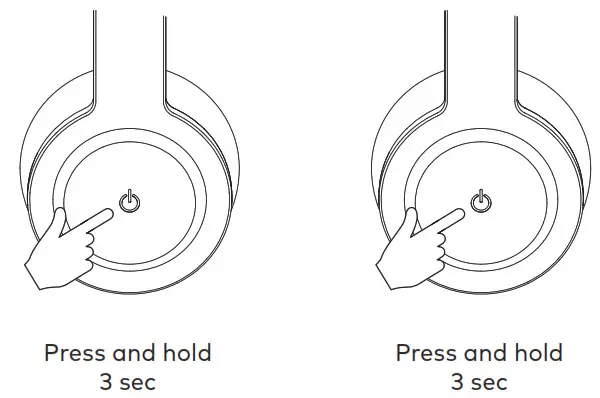 Press and hold
3 sec

Press and hold
3 sec