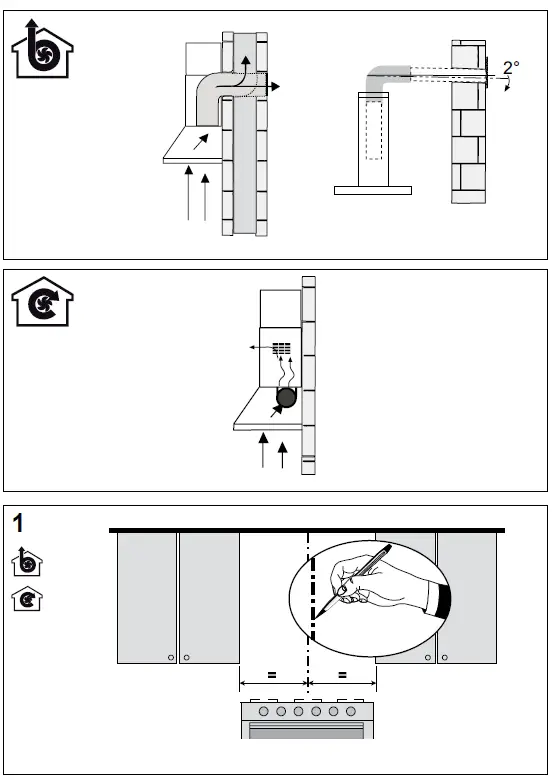 2°

1

=

=