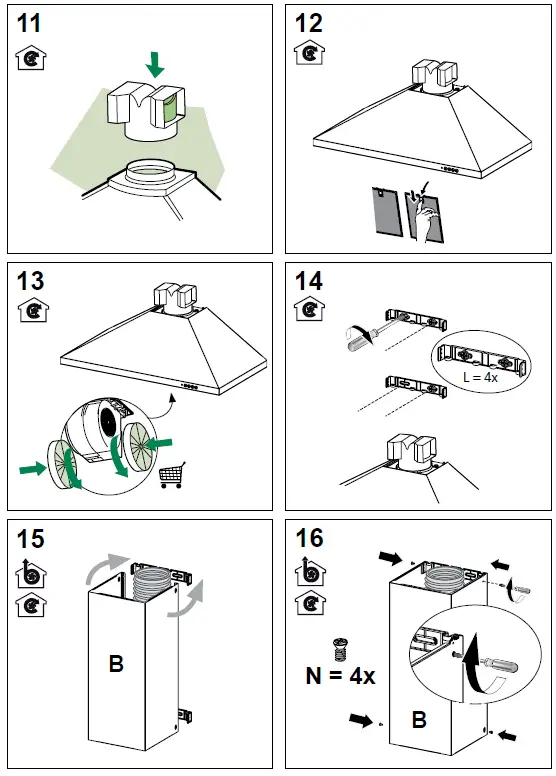 11

12

13

14

L = 4x

15

B

16

N = 4x

B