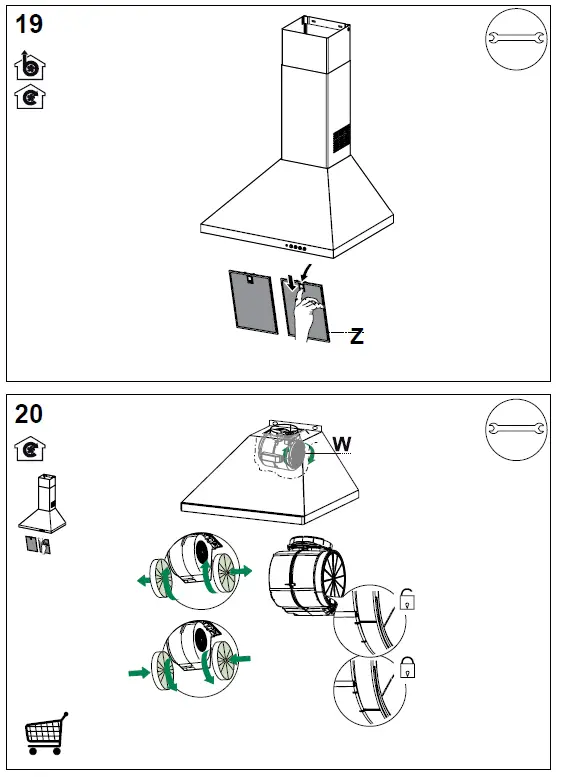 19

Z

20

W