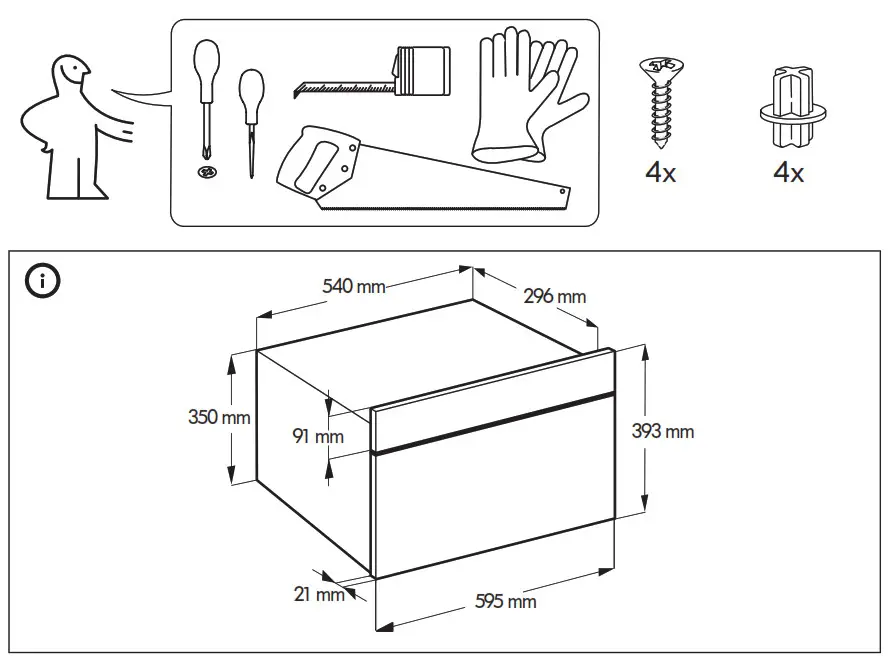 4x

4x

540 mm

296 mm

350 mm

91 mm

393 mm

21 mm

595 mm