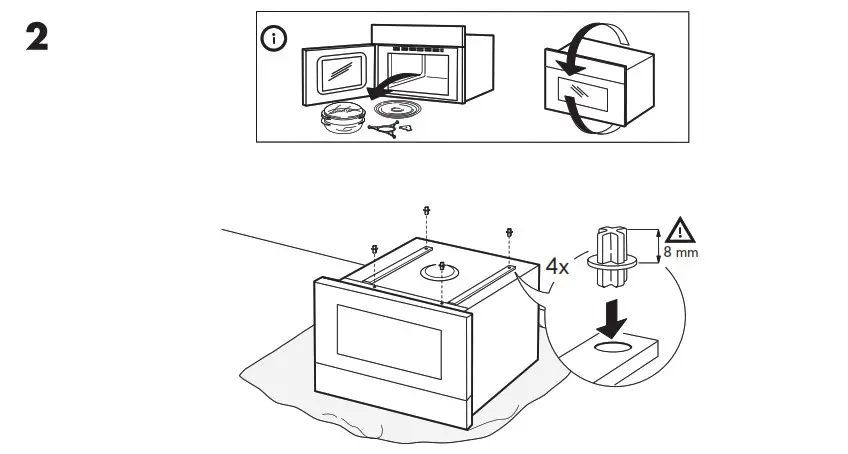 2

i

4x

8 mm