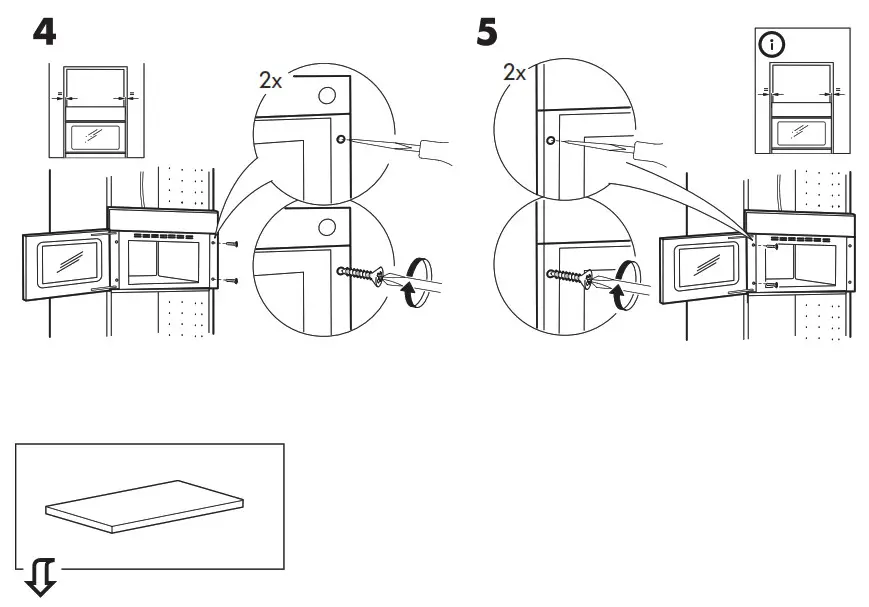 4

=
=

2x

5

2x

i

=
=