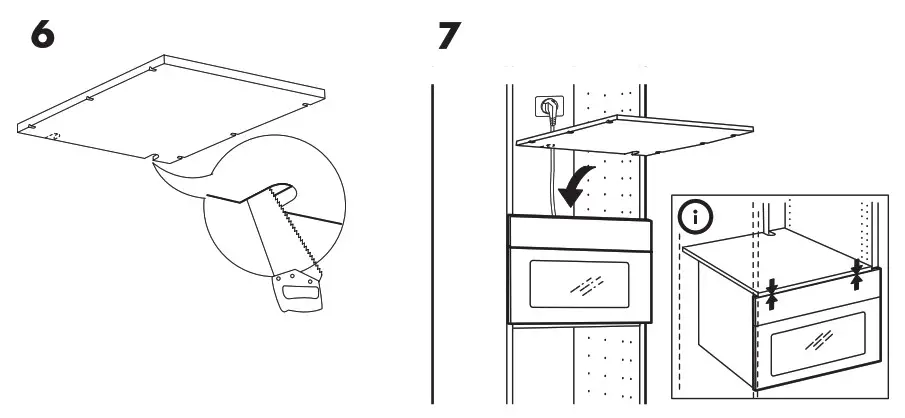 6

7

i