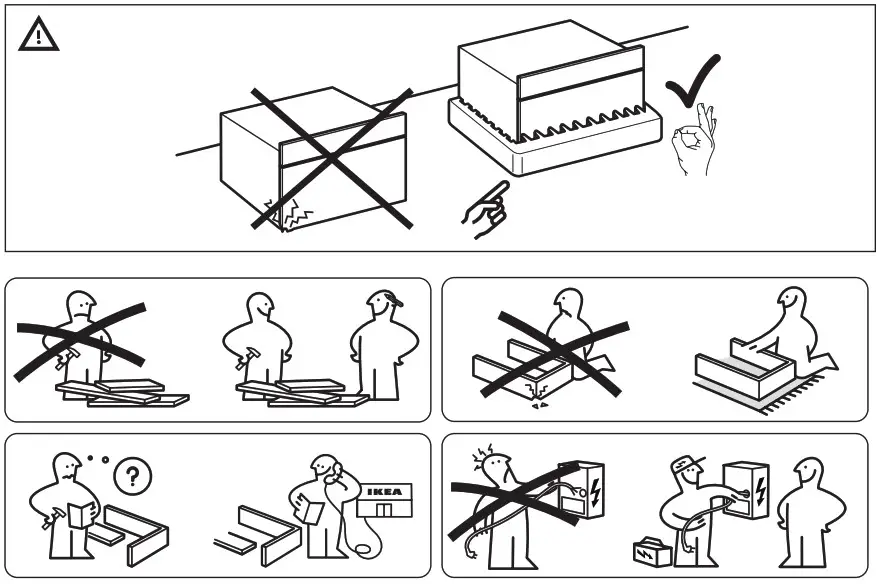 ?

IKEA