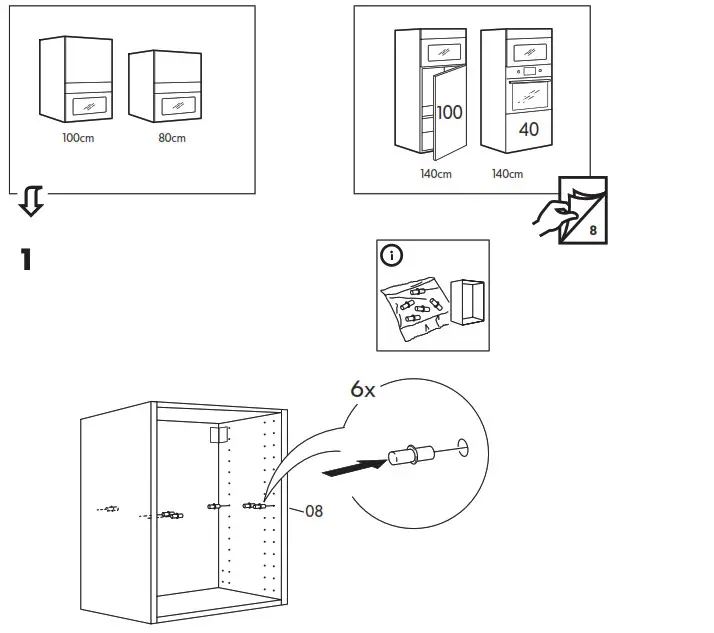 100cm

80cm

100

40

140cm

140cm

8

1

6x

08