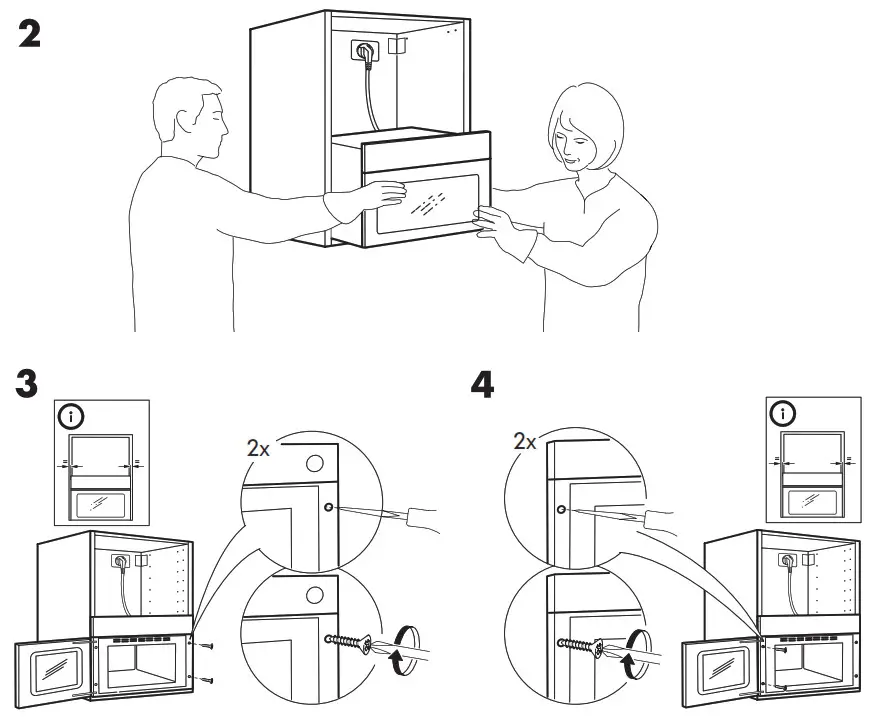 2

3

i

=

=

2x

4

2x

i

=

=