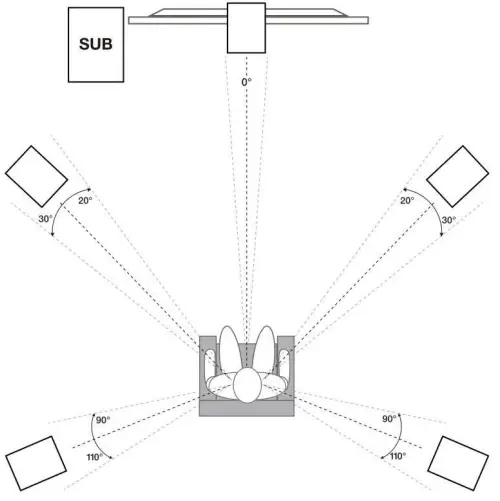 SUB

0°

20°
30°

20°
30°

90°
110°

90°
110°