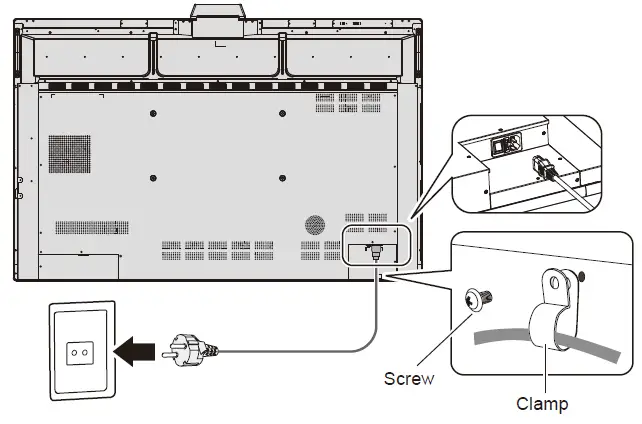 Screw
Clamp