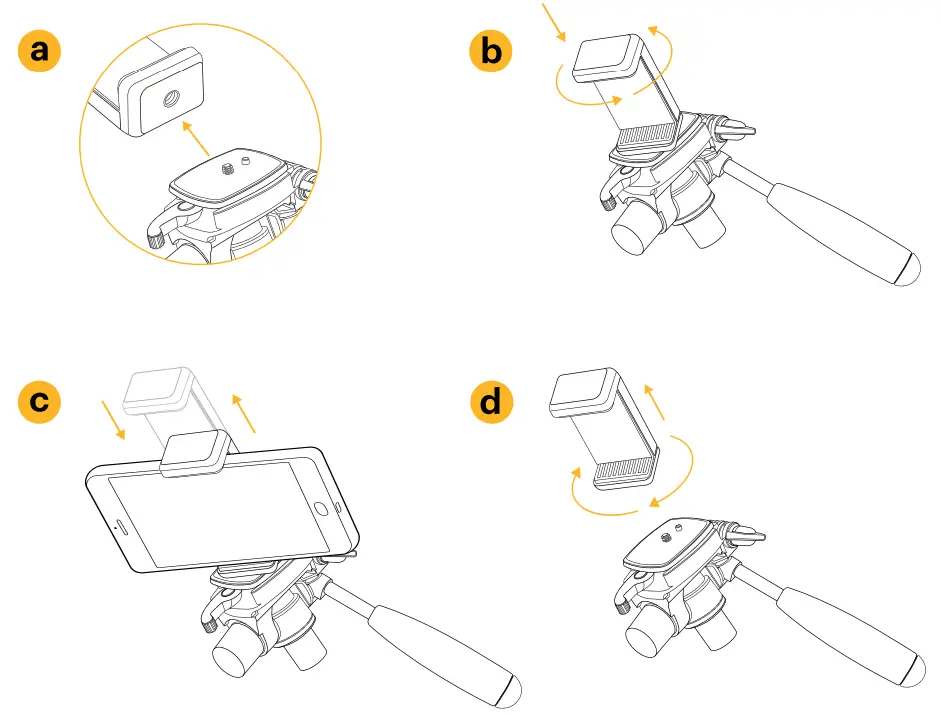 a

b

c

d