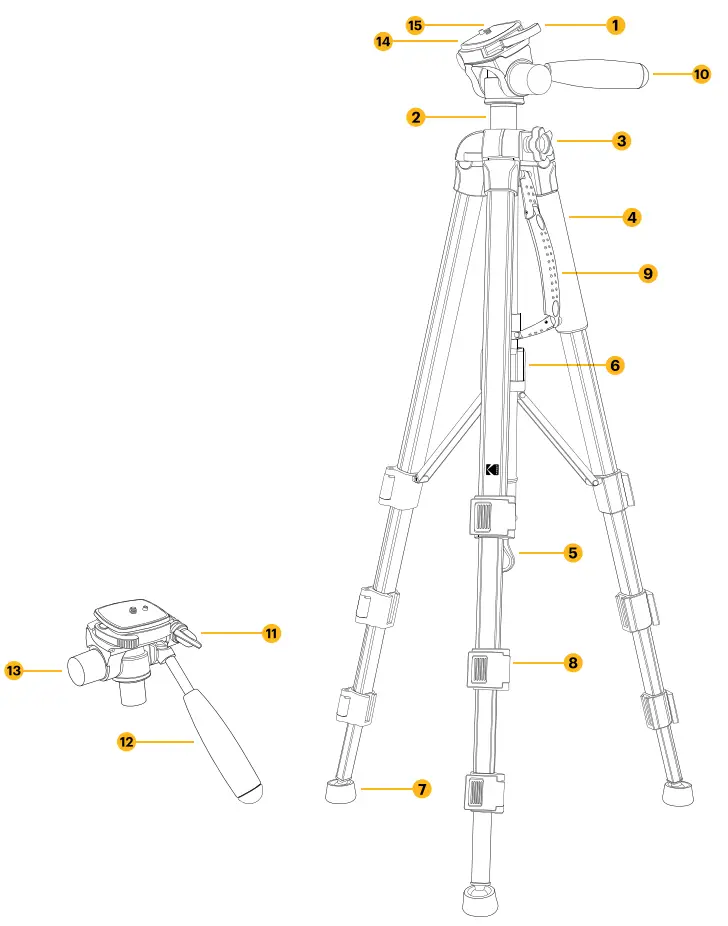 15
1
14
10
2
3
4
9
6
5
11
13
8
12
7