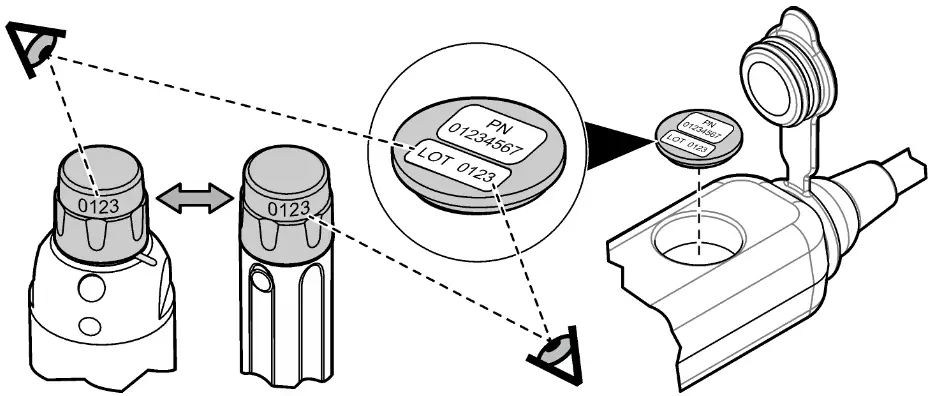 0123

0123

PN
01234567
LOT 0123

PN
01234567
LOT 0123