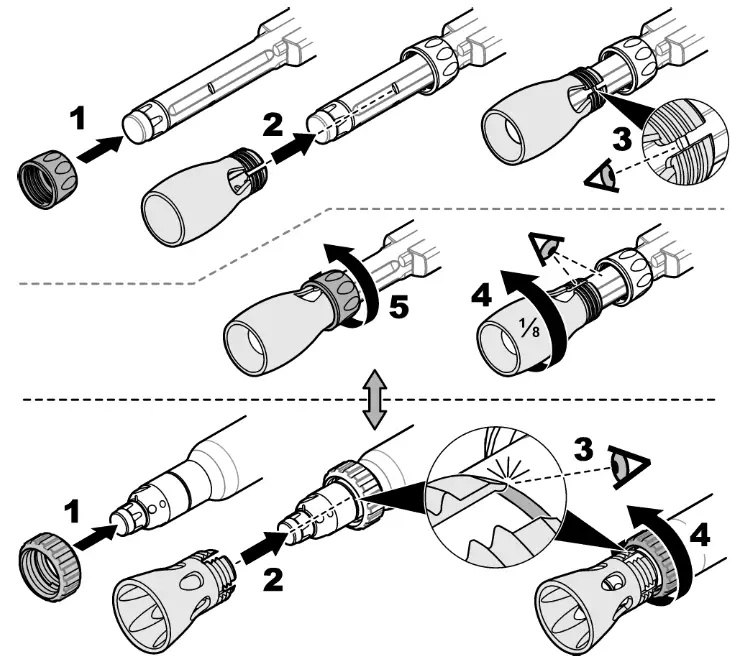 1
2
3
5
4
$\frac{1}{8}$
1
2
3
4