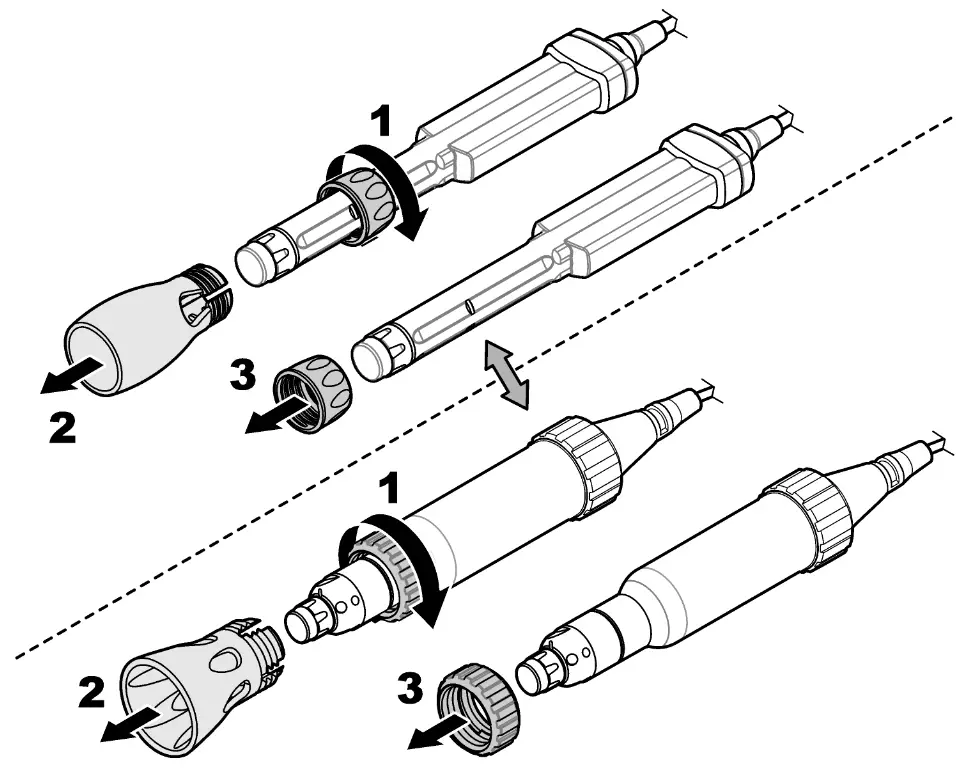 1
2
3
1
2
3