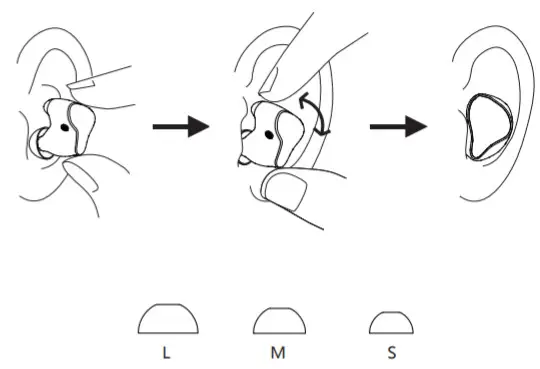 L M S