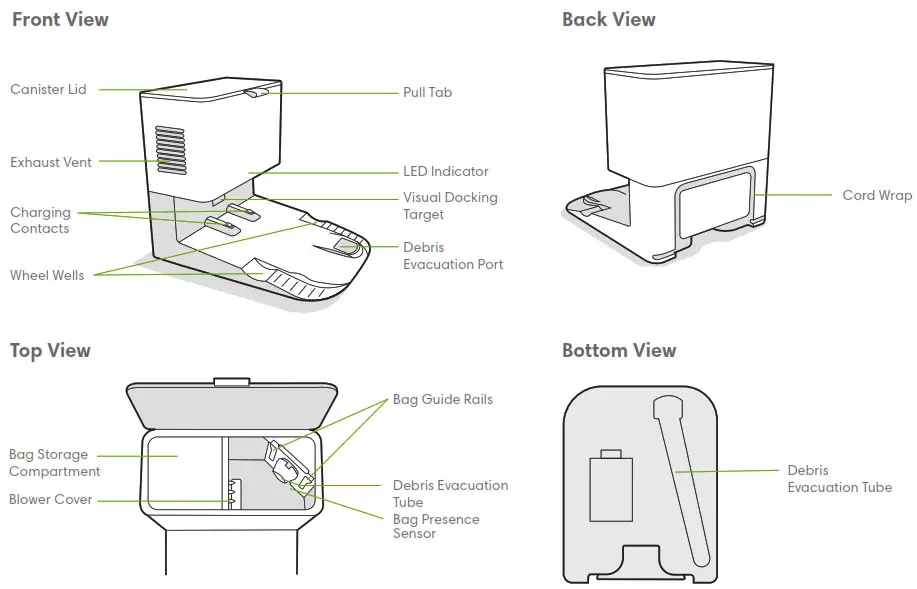 Front View

Canister Lid
Exhaust Vent
Charging Contacts
Wheel Wells
Pull Tab
LED Indicator
Visual Docking Target
Debris Evacuation Port

Back View

Cord Wrap

Top View

Bag Storage Compartment
Blower Cover
Bag Guide Rails
Debris Evacuation Tube
Bag Presence Sensor

Bottom View

Debris Evacuation Tube