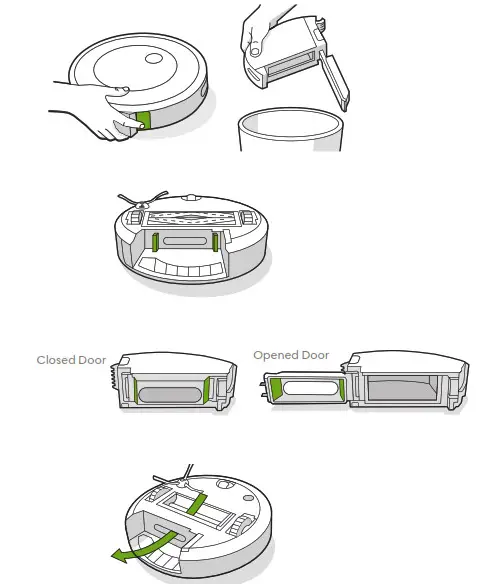 Closed Door

Opened Door