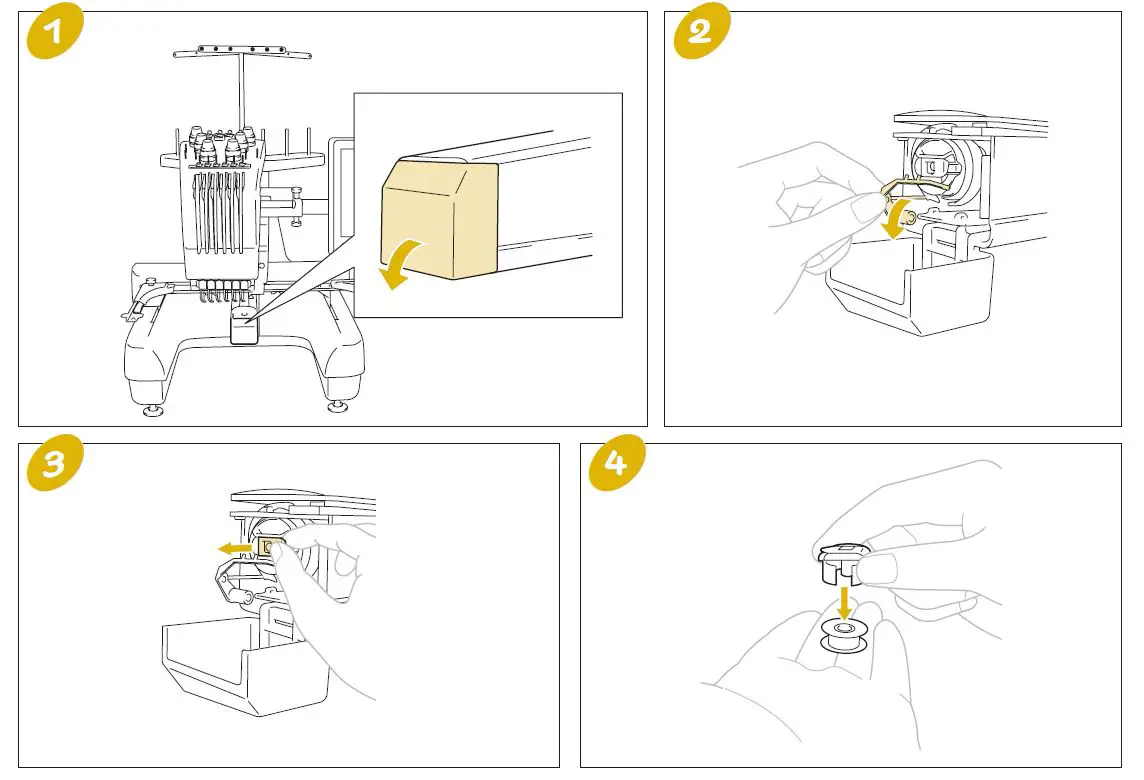 1

2

3

4