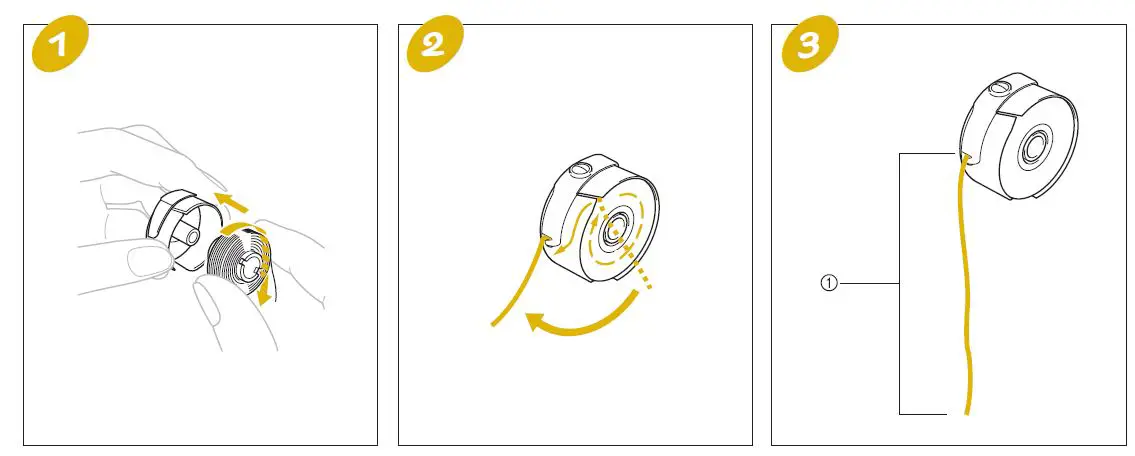 1

2

3

①