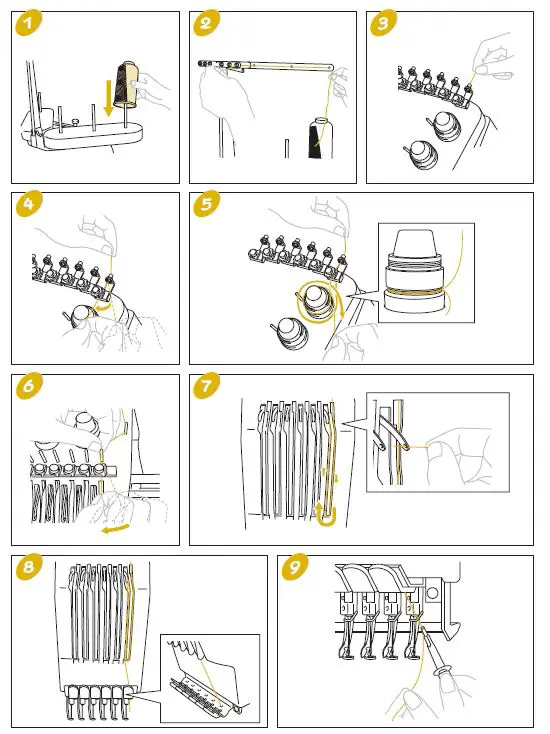 1

2

3

4

5

6

7

8

9