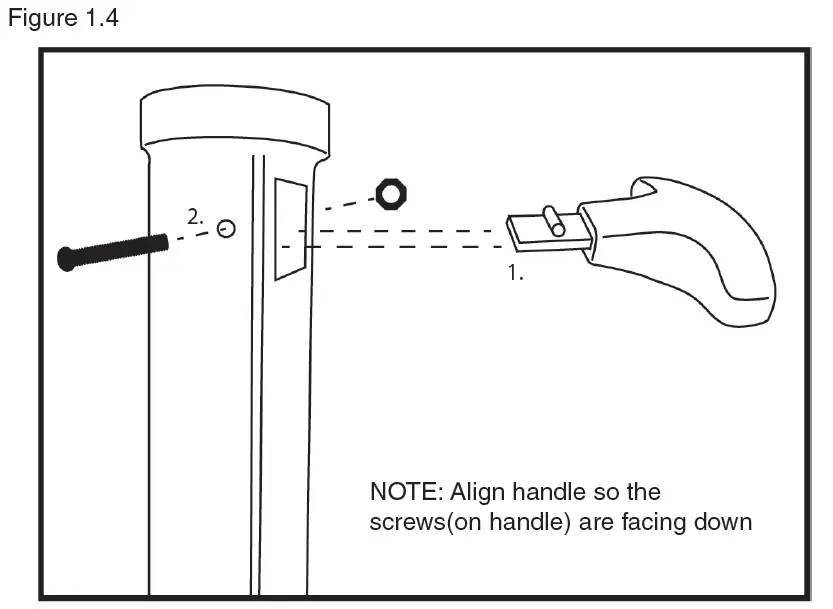 Figure 1.4

2.

1.

NOTE: Align handle so the screws(on handle) are facing down