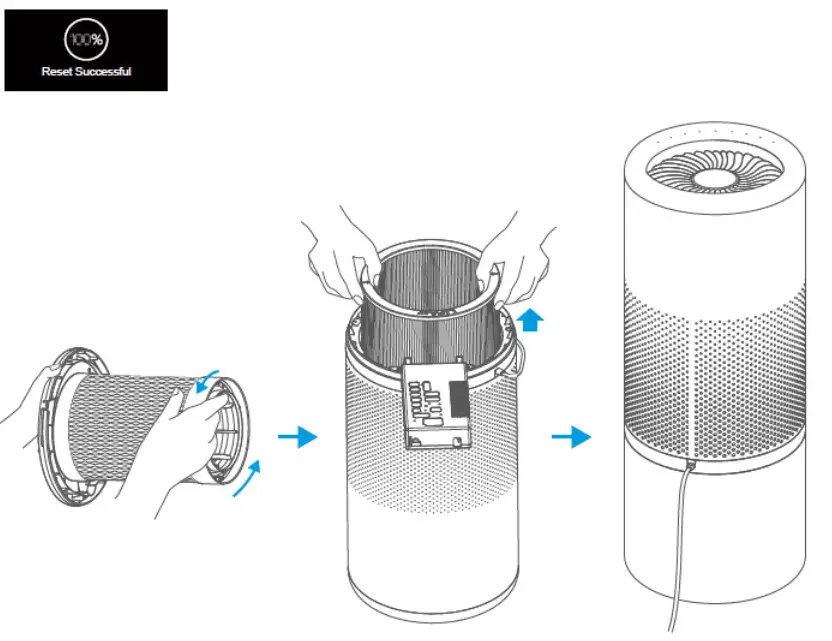 100%
Reset Successful