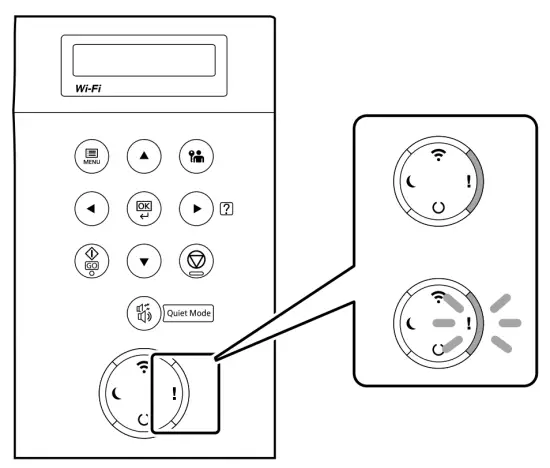 Wi-Fi

MENU

OK

?

GO

Quiet Mode

!

!

!