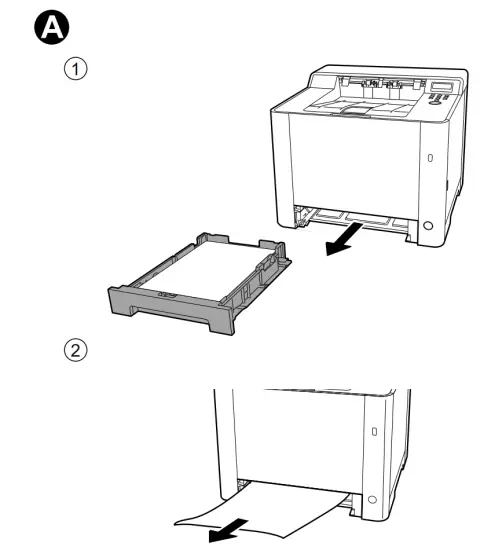 A

1

2