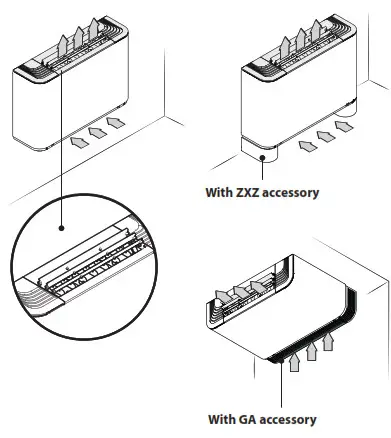 With ZXZ accessory

With GA accessory